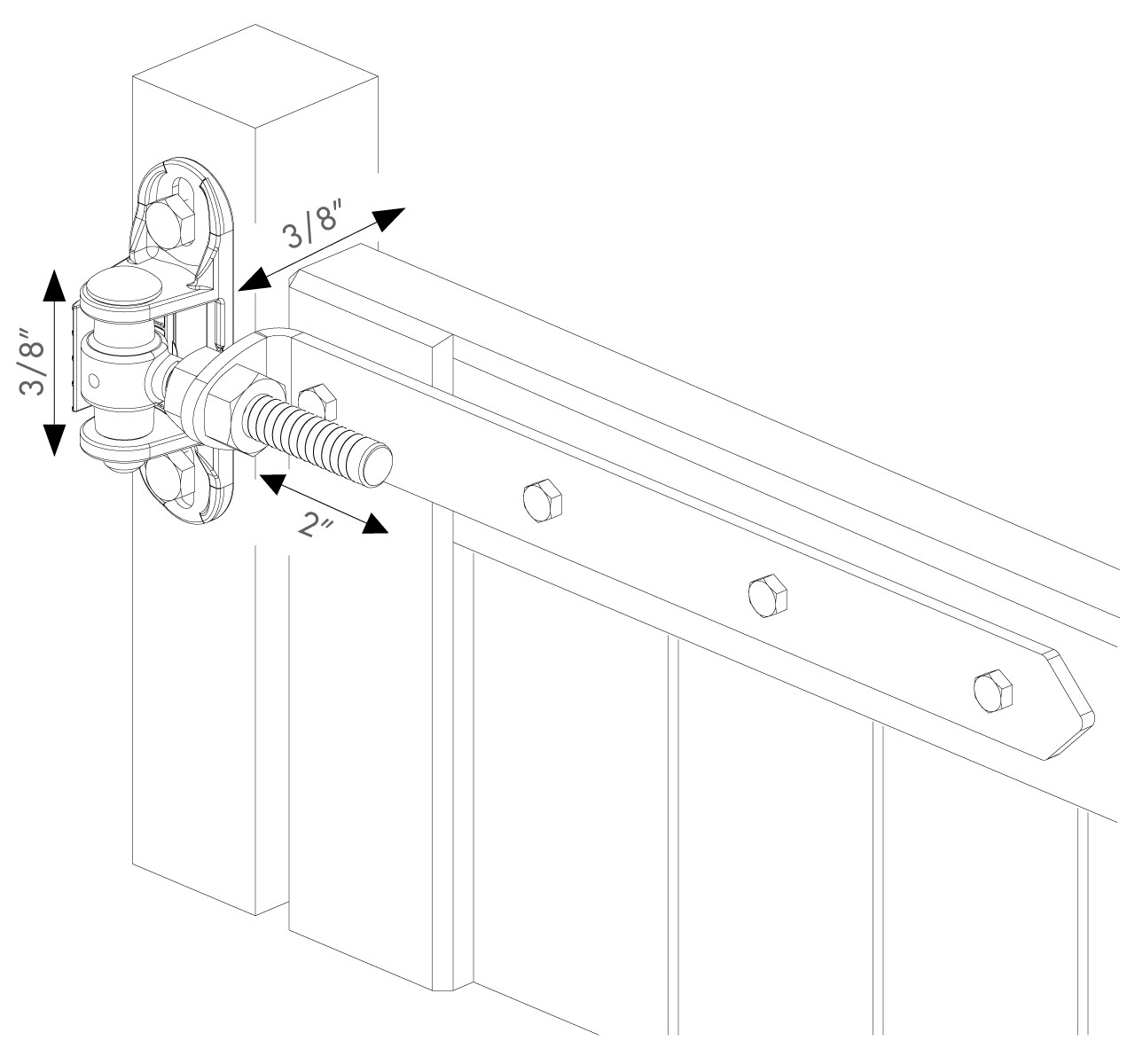 3/8"
3/8"
2"