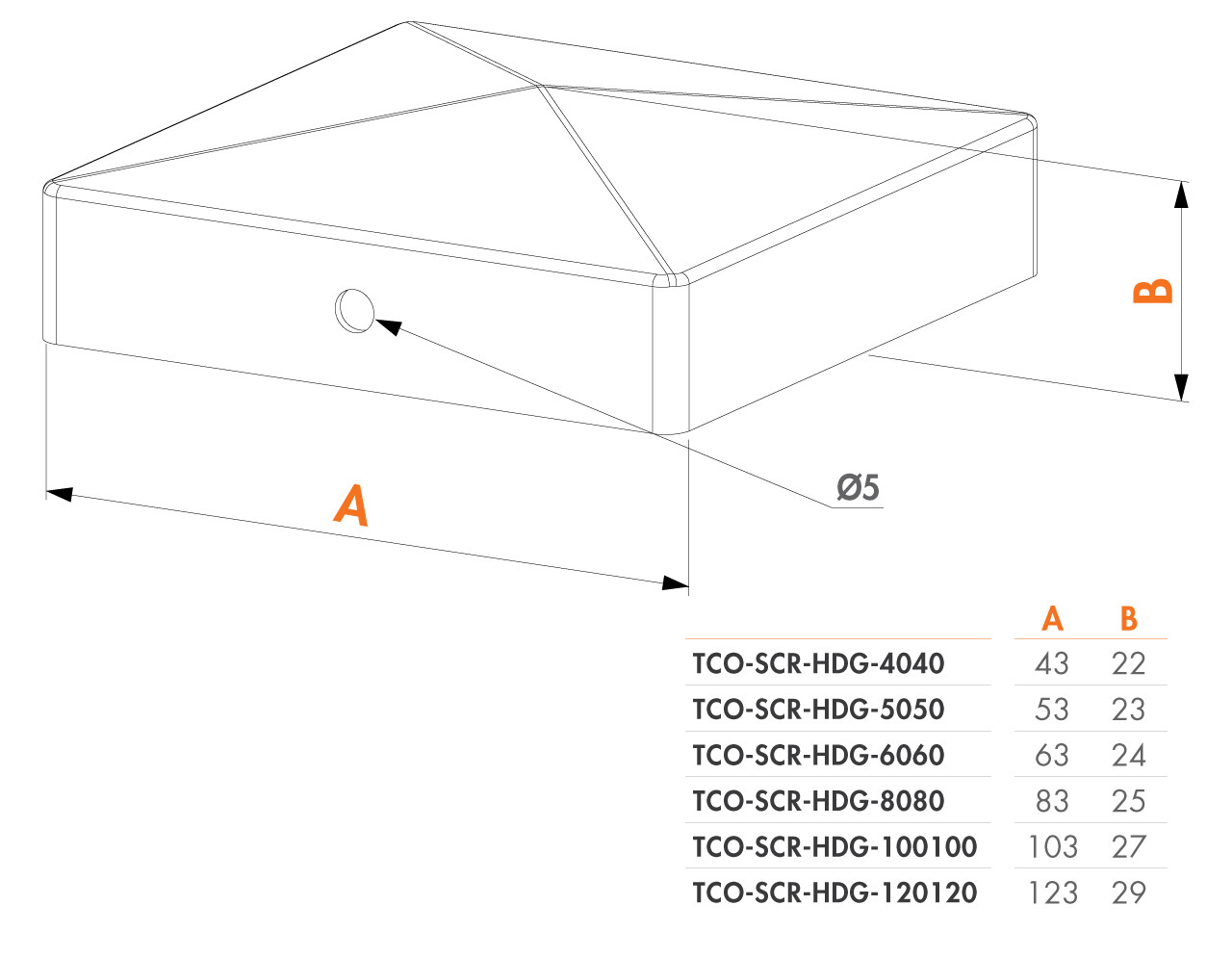 B

Ø5

A

| | A | B |
|---|---|---|
| TCO-SCR-HDG-4040 | 43 | 22 |
| TCO-SCR-HDG-5050 | 53 | 23 |
| TCO-SCR-HDG-6060 | 63 | 24 |
| TCO-SCR-HDG-8080 | 83 | 25 |
| TCO-SCR-HDG-100100 | 103 | 27 |
| TCO-SCR-HDG-120120 | 123 | 29 |