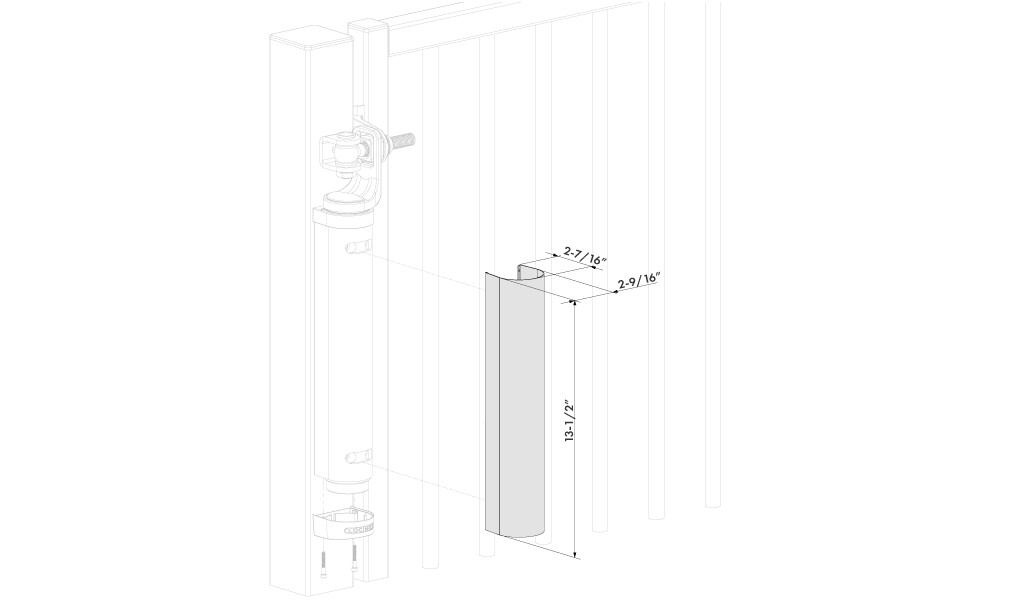 2-7/16"
2-9/16"
13-1/2"