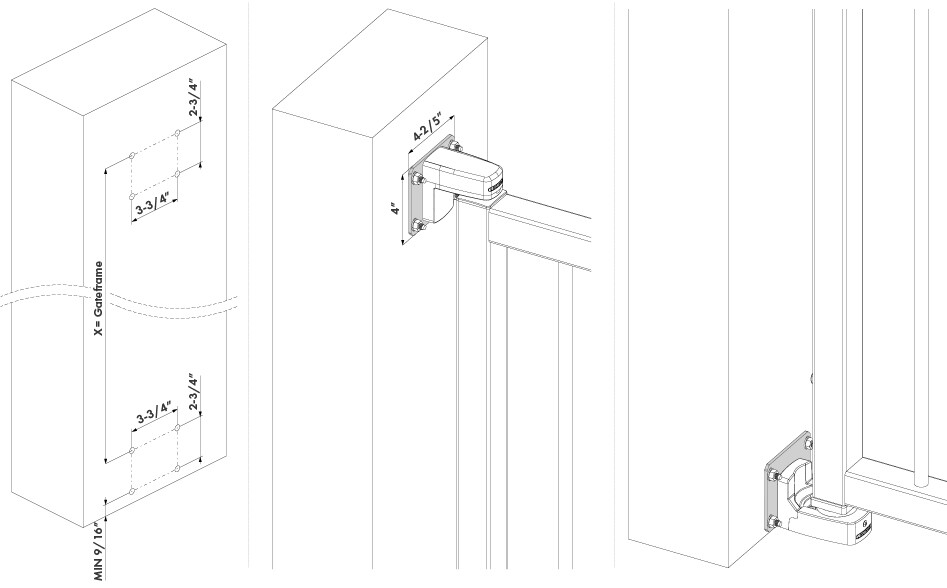 2-3/4"
3-3/4"
X = Gateframe
3-3/4"
2-3/4"
MIN 9/16"
4-2/5"
4"