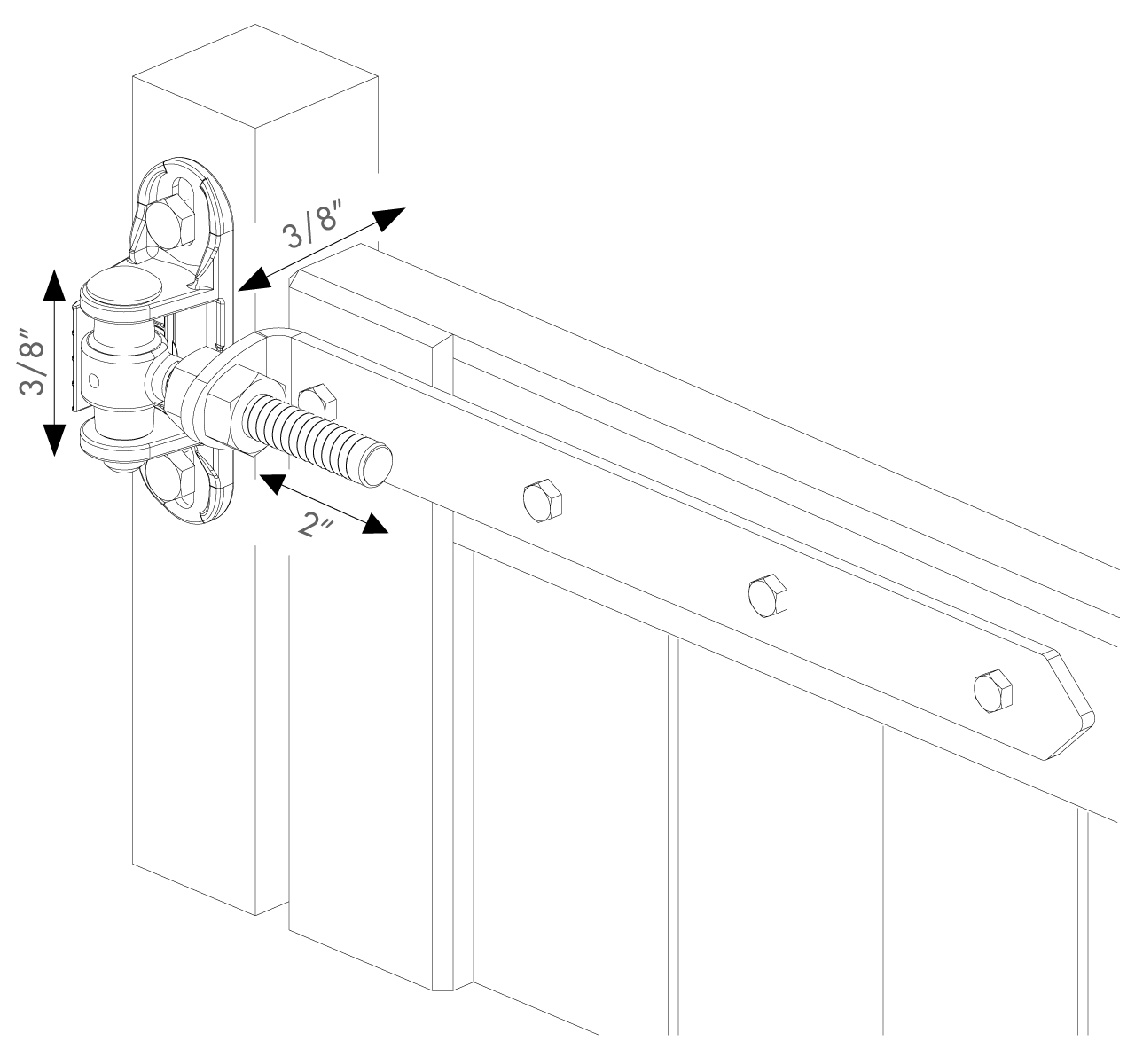 3/8"

3/8"

2"