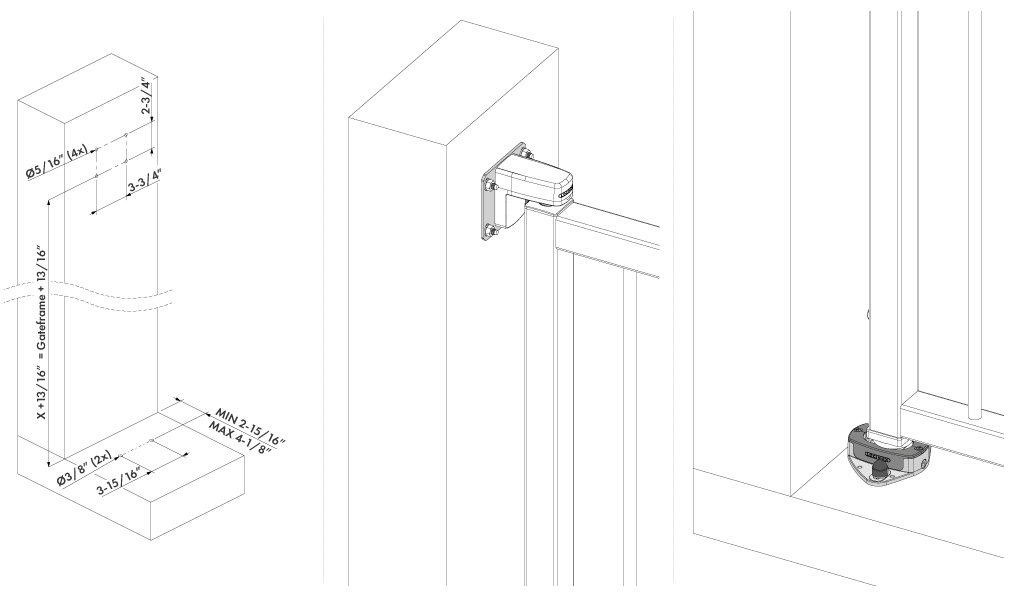 2-3/4"

Ø5/16" (4x)

3-3/4"

X +13/16" = Gateframe + 13/16"

MIN 2-15/16"
MAX 4-1/8"

Ø3/8" (2x)

3-15/16"